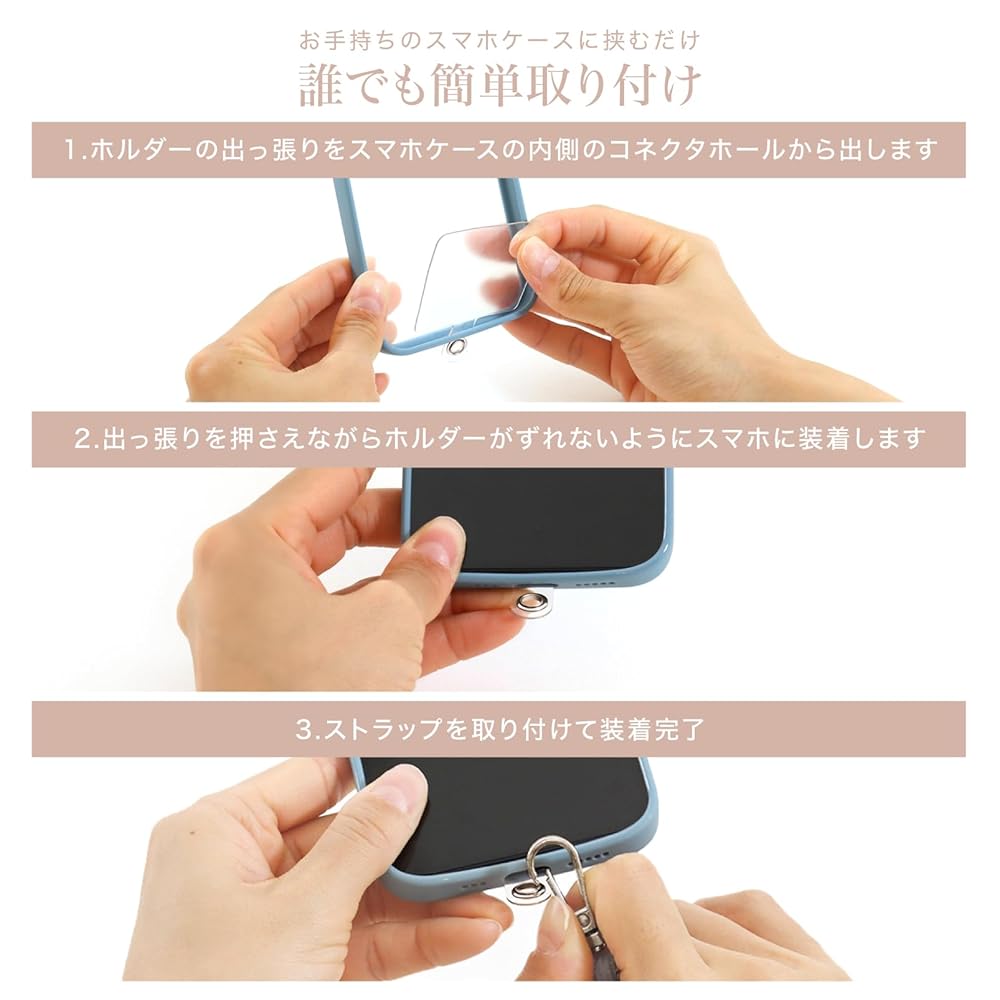 お手持ちのスマホケースに挟むだけ
誰でも簡単取り付け

1.ホルダーの出っ張りをスマホケースの内側のコネクタホールから出します

2.出っ張りを押さえながらホルダーがずれないようにスマホに装着します

3.ストラップを取り付けて装着完了